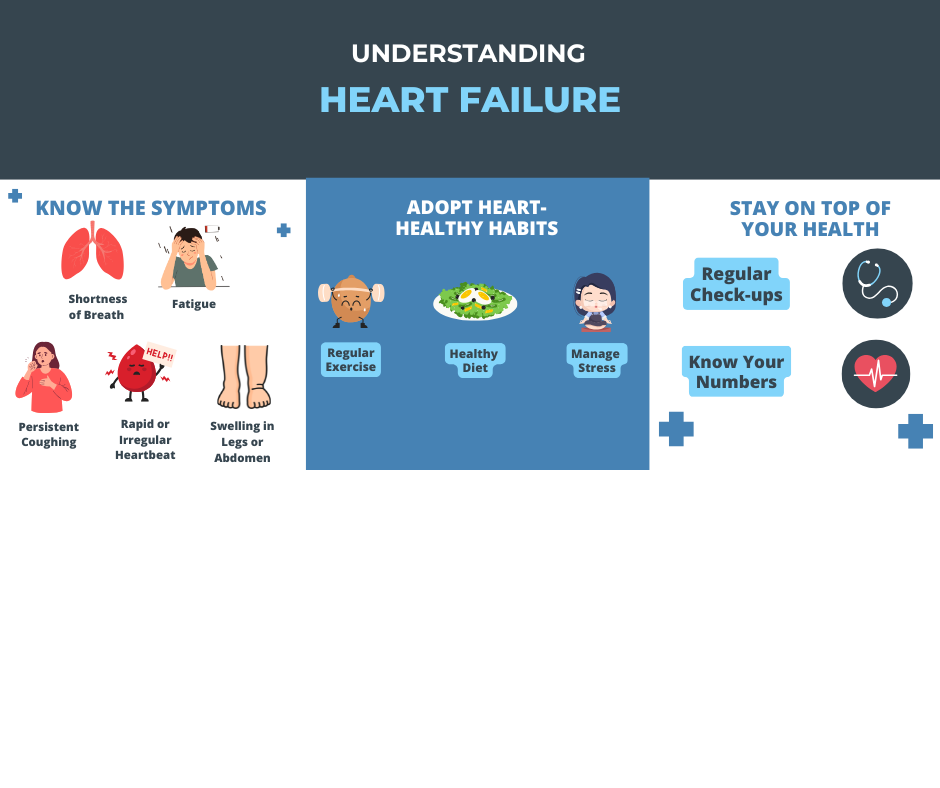 UNDERSTANDING
HEART FAILURE

KNOW THE SYMPTOMS

Shortness of Breath

Fatigue

Persistent Coughing

HELP!!

Rapid or Irregular Heartbeat

Swelling in Legs or Abdomen

ADOPT HEART-HEALTHY HABITS

Regular Exercise

Healthy Diet

Manage Stress

STAY ON TOP OF YOUR HEALTH

Regular Check-ups

Know Your Numbers